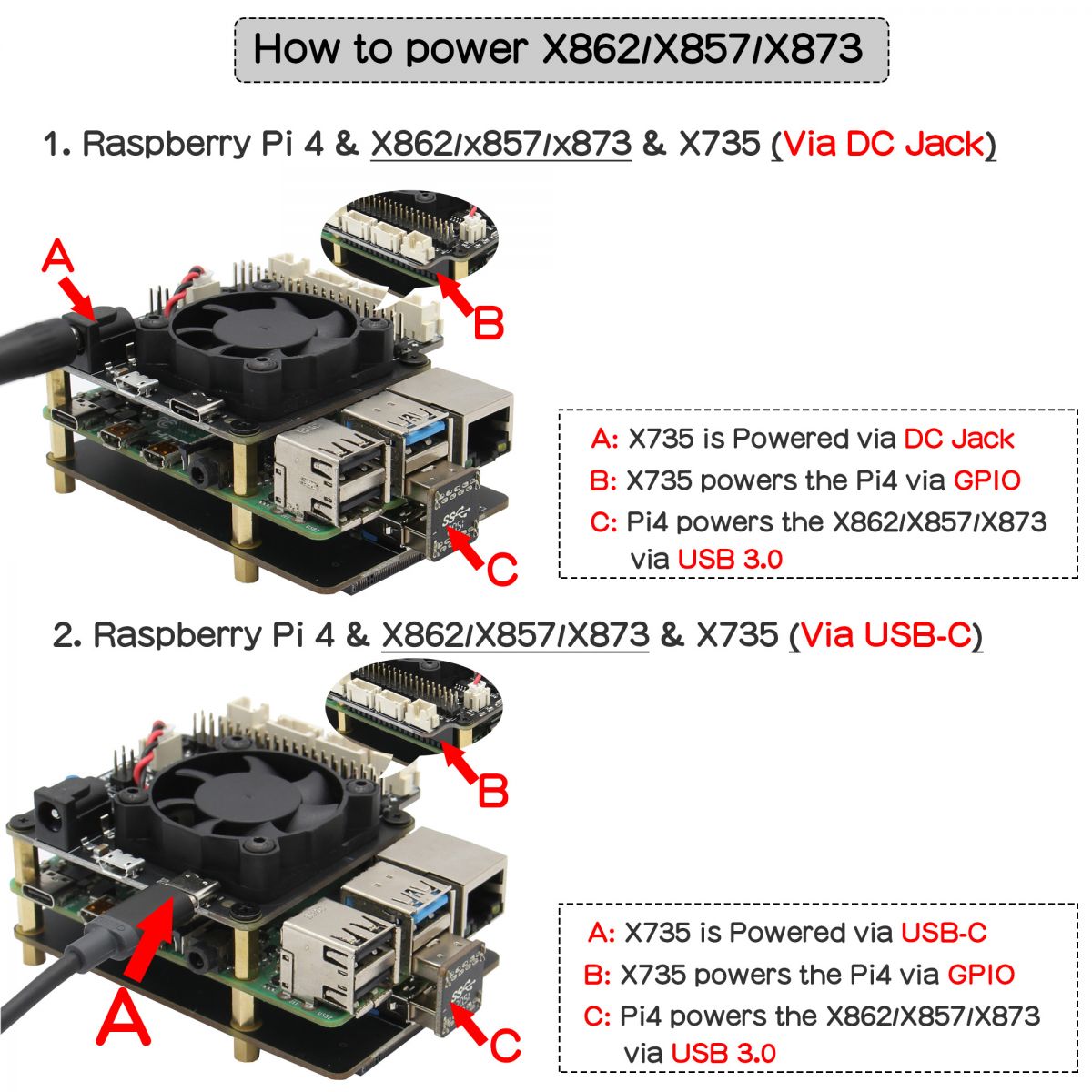 How to power X862/X857/X873

1. Raspberry Pi 4 & X862/x857/x873 & X735 (Via DC Jack)

A

B

C

A: X735 is Powered via DC Jack
B: X735 powers the Pi4 via GPIO
C: Pi4 powers the X862/X857/X873 via USB 3.0

2. Raspberry Pi 4 & X862/X857/X873 & X735 (Via USB-C)

B

A

C

A: X735 is Powered via USB-C
B: X735 powers the Pi4 via GPIO
C: Pi4 powers the X862/X857/X873 via USB 3.0