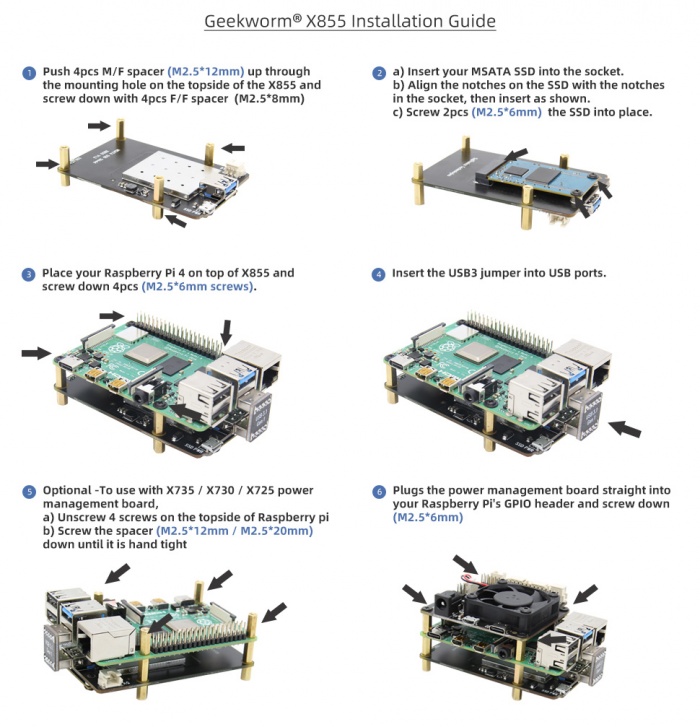 Geekworm® X855 Installation Guide

1 Push 4pcs M/F spacer (M2.5*12mm) up through the mounting hole on the topside of the X855 and screw down with 4pcs F/F spacer (M2.5*8mm)

2 a) Insert your MSATA SSD into the socket.
b) Align the notches on the SSD with the notches in the socket, then insert as shown.
c) Screw 2pcs (M2.5*6mm) the SSD into place.

3 Place your Raspberry Pi 4 on top of X855 and screw down 4pcs (M2.5*6mm screws).

4 Insert the USB3 jumper into USB ports.

5 Optional -To use with X735 / X730 / X725 power management board,
a) Unscrew 4 screws on the topside of Raspberry pi
b) Screw the spacer (M2.5*12mm / M2.5*20mm) down until it is hand tight

6 Plugs the power management board straight into your Raspberry Pi's GPIO header and screw down (M2.5*6mm)