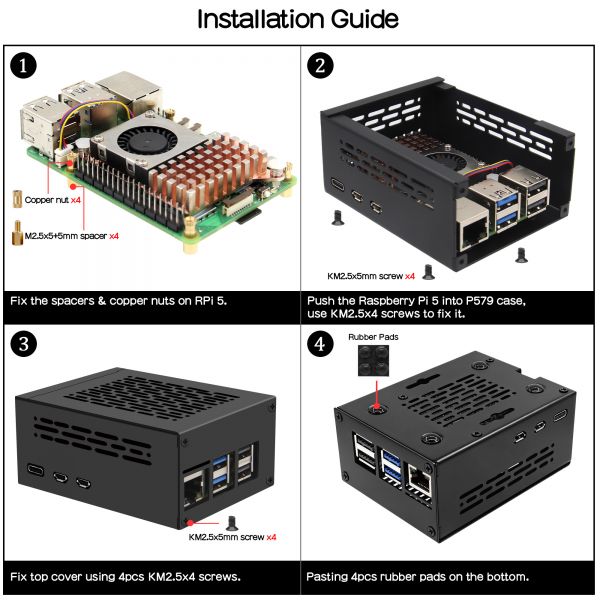 Installation Guide

1

Copper nut x4

M2.5x5+5mm spacer x4

Fix the spacers & copper nuts on RPi 5.

2

KM2.5x5mm screw x4

Push the Raspberry Pi 5 into P579 case, use KM2.5x4 screws to fix it.

3

KM2.5x5mm screw x4

Fix top cover using 4pcs KM2.5x4 screws.

4

Rubber Pads

Pasting 4pcs rubber pads on the bottom.