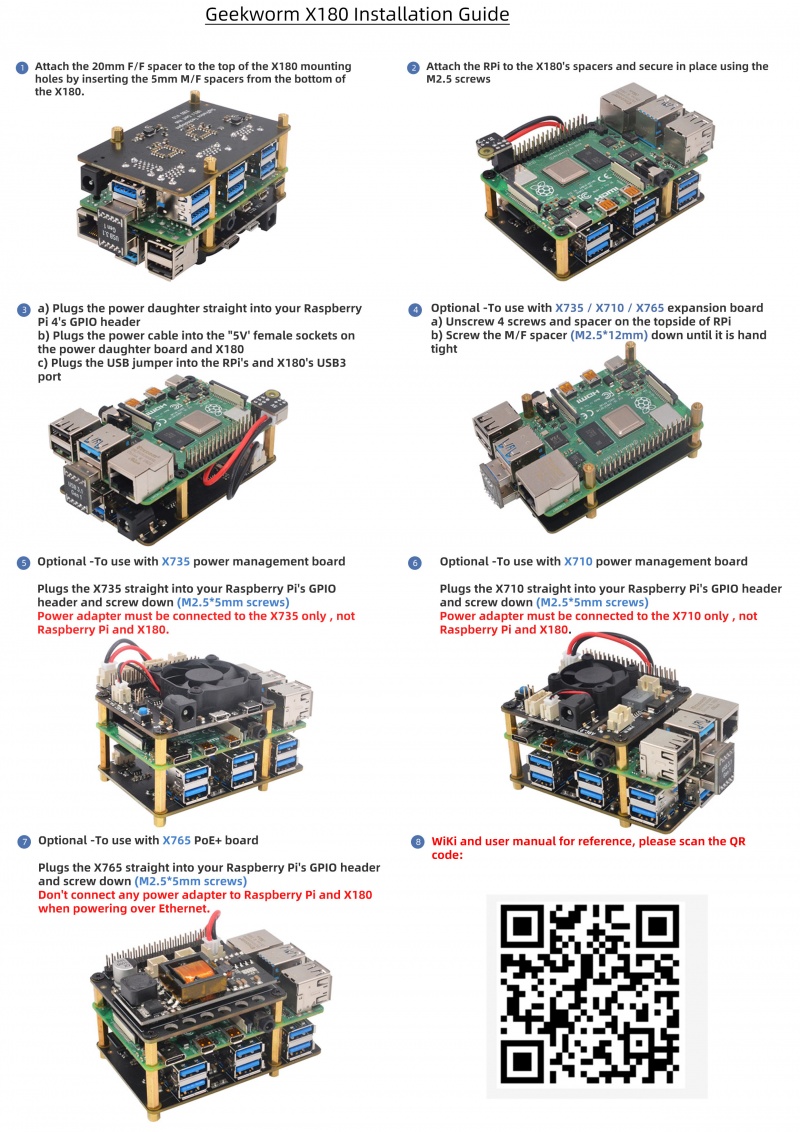 Geekworm X180 Installation Guide

1 Attach the 20mm F/F spacer to the top of the X180 mounting holes by inserting the 5mm M/F spacers from the bottom of the X180.

2 Attach the RPi to the X180's spacers and secure in place using the M2.5 screws

3 a) Plugs the power daughter straight into your Raspberry Pi 4's GPIO header
b) Plugs the power cable into the "5V' female sockets on the power daughter board and X180
c) Plugs the USB jumper into the RPi's and X180's USB3 port

4 Optional -To use with X735 / X710 / X765 expansion board
a) Unscrew 4 screws and spacer on the topside of RPi
b) Screw the M/F spacer (M2.5*12mm) down until it is hand tight

5 Optional -To use with X735 power management board

Plugs the X735 straight into your Raspberry Pi's GPIO header and screw down (M2.5*5mm screws)
Power adapter must be connected to the X735 only , not Raspberry Pi and X180.

6 Optional -To use with X710 power management board

Plugs the X710 straight into your Raspberry Pi's GPIO header and screw down (M2.5*5mm screws)
Power adapter must be connected to the X710 only , not Raspberry Pi and X180.

7 Optional -To use with X765 PoE+ board

Plugs the X765 straight into your Raspberry Pi's GPIO header and screw down (M2.5*5mm screws)
Don't connect any power adapter to Raspberry Pi and X180 when powering over Ethernet.

8 WiKi and user manual for reference, please scan the QR code: