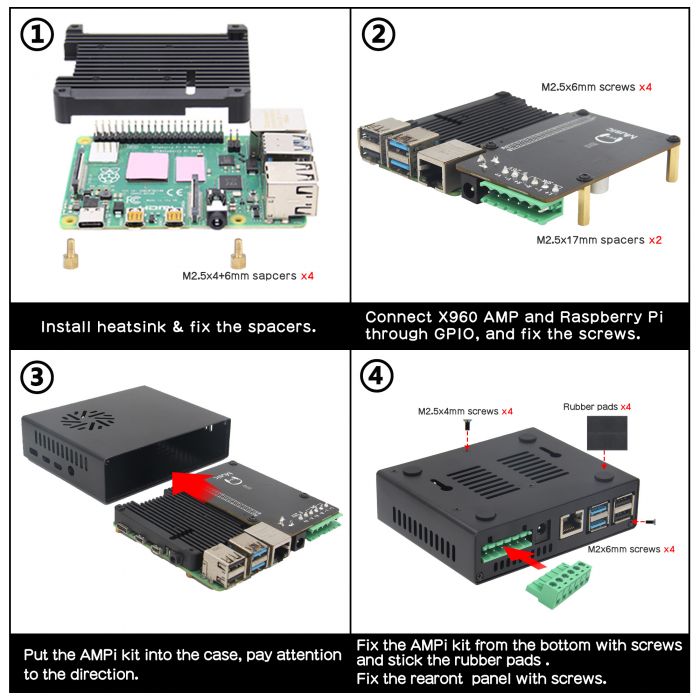 ①

M2.5x4+6mm sapcers x4

Install heatsink & fix the spacers.

②

M2.5x6mm screws x4

M2.5x17mm spacers x2

Connect X960 AMP and Raspberry Pi through GPIO, and fix the screws.

③

Put the AMPi kit into the case, pay attention to the direction.

④

M2.5x4mm screws x4

Rubber pads x4

M2x6mm screws x4

Fix the AMPi kit from the bottom with screws and stick the rubber pads .
Fix the rearont panel with screws.