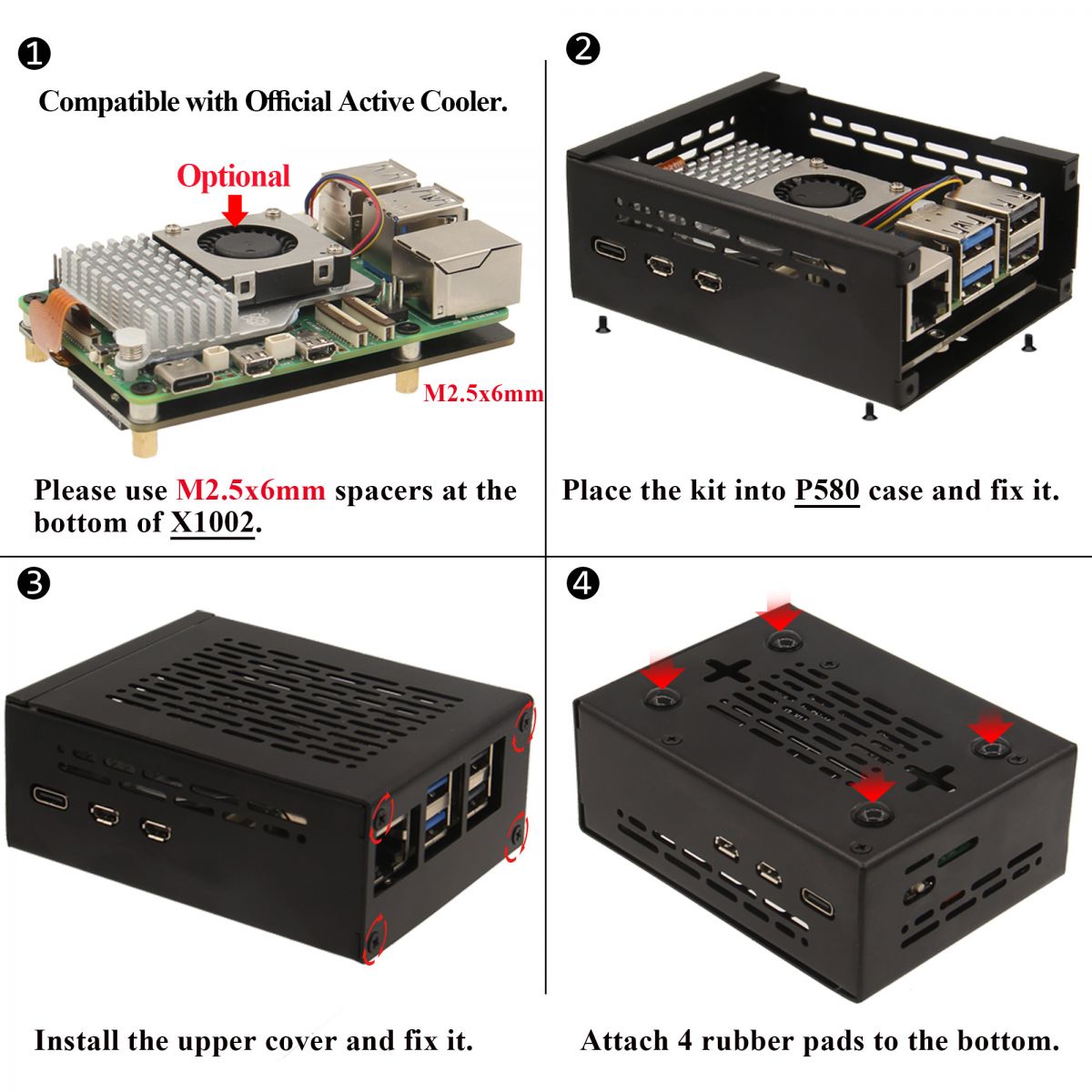 ❶

Compatible with Official Active Cooler.

Optional

M2.5x6mm

Please use M2.5x6mm spacers at the bottom of X1002.

❷

Place the kit into P580 case and fix it.

❸

Install the upper cover and fix it.

❹

Attach 4 rubber pads to the bottom.