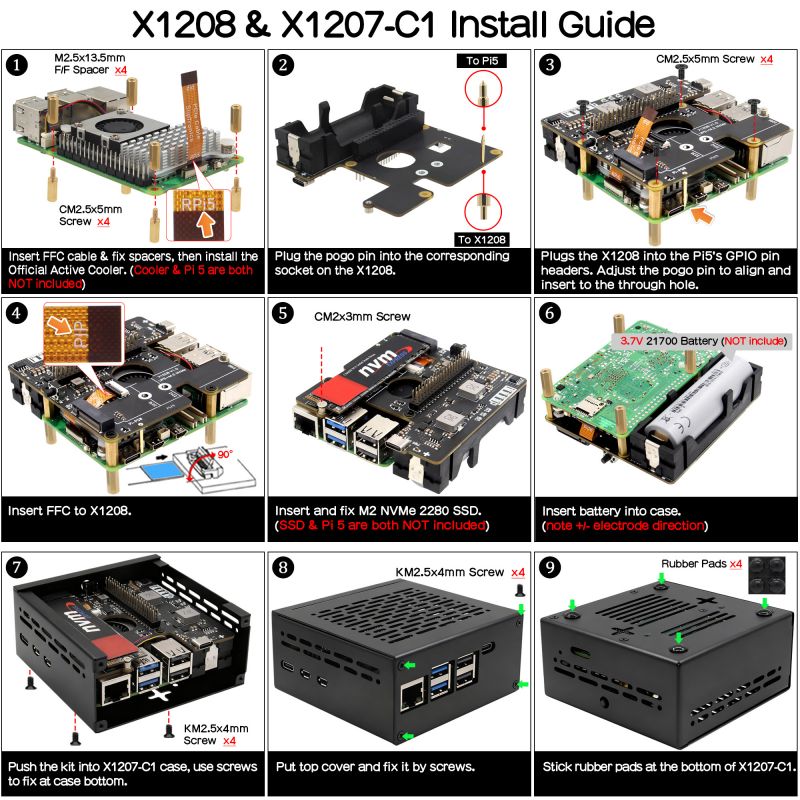 X1208 & X1207-C1 Install Guide

1
M2.5x13.5mm F/F Spacer x4
CM2.5x5mm Screw x4
RPi5
Insert FFC cable & fix spacers, then install the Official Active Cooler. (Cooler & Pi 5 are both NOT included)

2
To Pi5
To X1208
Plug the pogo pin into the corresponding socket on the X1208.

3
CM2.5x5mm Screw x4
Plugs the X1208 into the Pi5's GPIO pin headers. Adjust the pogo pin to align and insert to the through hole.

4
PIP
90°
Insert FFC to X1208.

5
CM2x3mm Screw
nvm
Insert and fix M2 NVMe 2280 SSD. (SSD & Pi 5 are both NOT included)

6
3.7V 21700 Battery (NOT include)
Insert battery into case. (note +/- electrode direction)

7
nvm
KM2.5x4mm Screw x4
Push the kit into X1207-C1 case, use screws to fix at case bottom.

8
KM2.5x4mm Screw x4
Put top cover and fix it by screws.

9
Rubber Pads x4
Stick rubber pads at the bottom of X1207-C1.