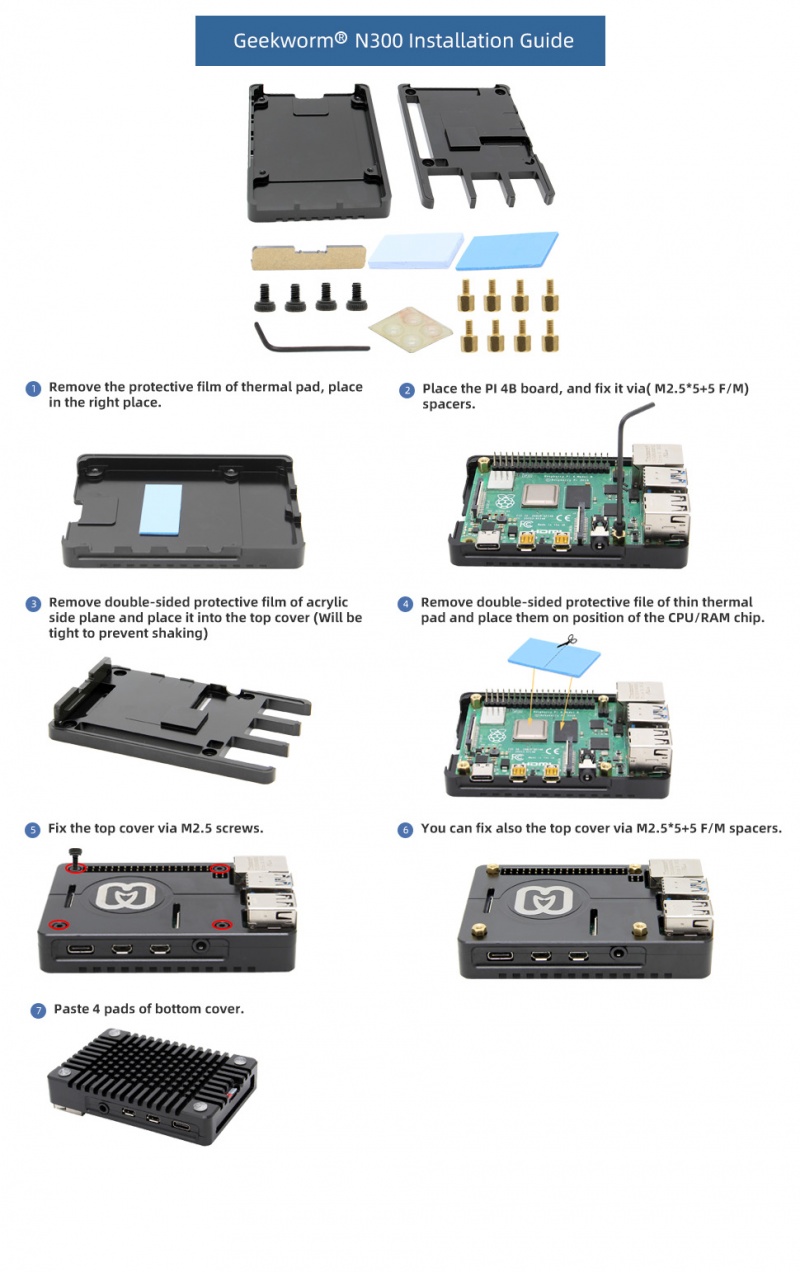 Geekworm® N300 Installation Guide

1 Remove the protective film of thermal pad, place in the right place.

2 Place the PI 4B board, and fix it via( M2.5*5+5 F/M) spacers.

3 Remove double-sided protective film of acrylic side plane and place it into the top cover (Will be tight to prevent shaking)

4 Remove double-sided protective file of thin thermal pad and place them on position of the CPU/RAM chip.

5 Fix the top cover via M2.5 screws.

6 You can fix also the top cover via M2.5*5+5 F/M spacers.

7 Paste 4 pads of bottom cover.