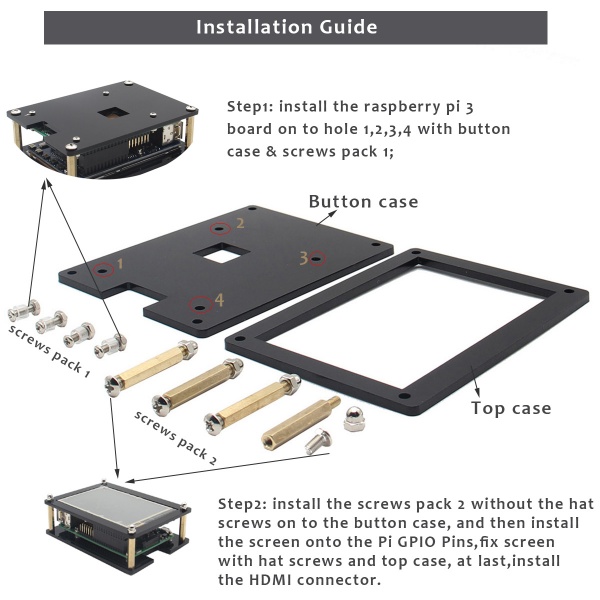 Installation Guide

Step1: install the raspberry pi 3 board on to hole 1,2,3,4 with button case & screws pack 1;

Button case

2

1

3

4

screws pack 1

screws pack 2

Top case

Step2: install the screws pack 2 without the hat screws on to the button case, and then install the screen onto the Pi GPIO Pins,fix screen with hat screws and top case, at last,install the HDMI connector.