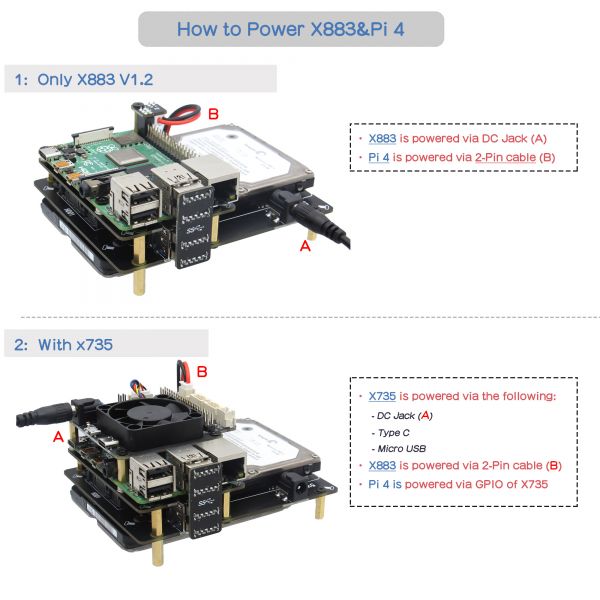 How to Power X883&Pi 4

1: Only X883 V1.2

B

A

· X883 is powered via DC Jack (A)
· Pi 4 is powered via 2-Pin cable (B)

2: With x735

B

A

· X735 is powered via the following:
- DC Jack (A)
- Type C
- Micro USB
· X883 is powered via 2-Pin cable (B)
· Pi 4 is powered via GPIO of X735