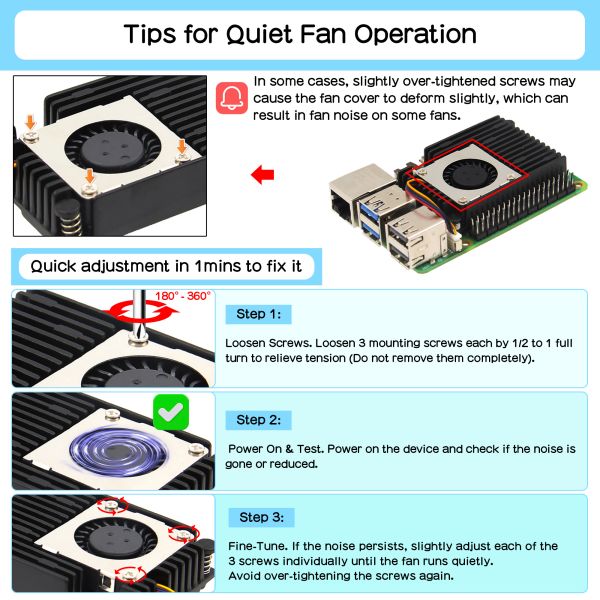 Tips for Quiet Fan Operation

In some cases, slightly over-tightened screws may cause the fan cover to deform slightly, which can result in fan noise on some fans.

Quick adjustment in 1mins to fix it

180° - 360°

Step 1:

Loosen Screws. Loosen 3 mounting screws each by 1/2 to 1 full turn to relieve tension (Do not remove them completely).

Step 2:

Power On & Test. Power on the device and check if the noise is gone or reduced.

Step 3:

Fine-Tune. If the noise persists, slightly adjust each of the 3 screws individually until the fan runs quietly.
Avoid over-tightening the screws again.