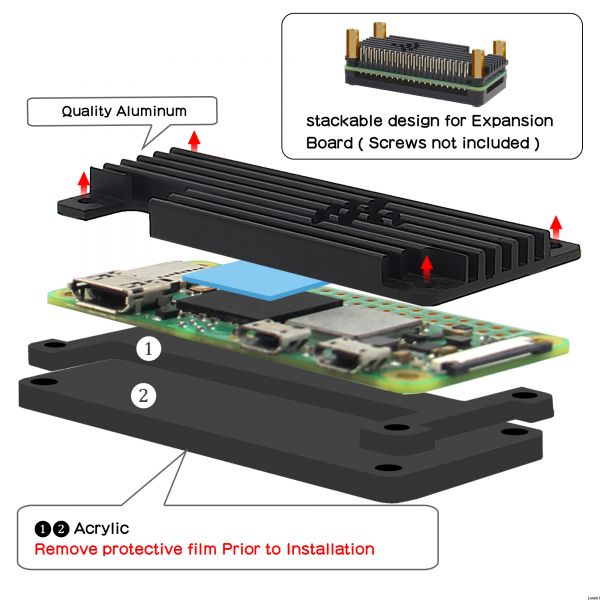 stackable design for Expansion Board ( Screws not included )

Quality Aluminum

1

2

❶❷ Acrylic
Remove protective film Prior to Installation