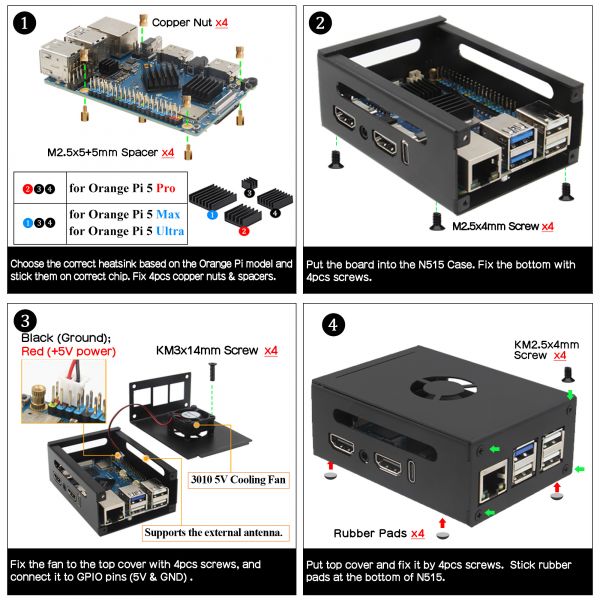 1

Copper Nut x4

M2.5x5+5mm Spacer x4

| 2 3 4 | for Orange Pi 5 Pro |
|---|---|
| 1 3 4 | for Orange Pi 5 Max for Orange Pi 5 Ultra |

3 4 1 2

Choose the correct heatsink based on the Orange Pi model and stick them on correct chip. Fix 4pcs copper nuts & spacers.

2

M2.5x4mm Screw x4

Put the board into the N515 Case. Fix the bottom with 4pcs screws.

3

Black (Ground); Red (+5V power)

KM3x14mm Screw x4

3010 5V Cooling Fan

Supports the external antenna.

Fix the fan to the top cover with 4pcs screws, and connect it to GPIO pins (5V & GND) .

4

KM2.5x4mm Screw x4

Rubber Pads x4

Put top cover and fix it by 4pcs screws. Stick rubber pads at the bottom of N515.