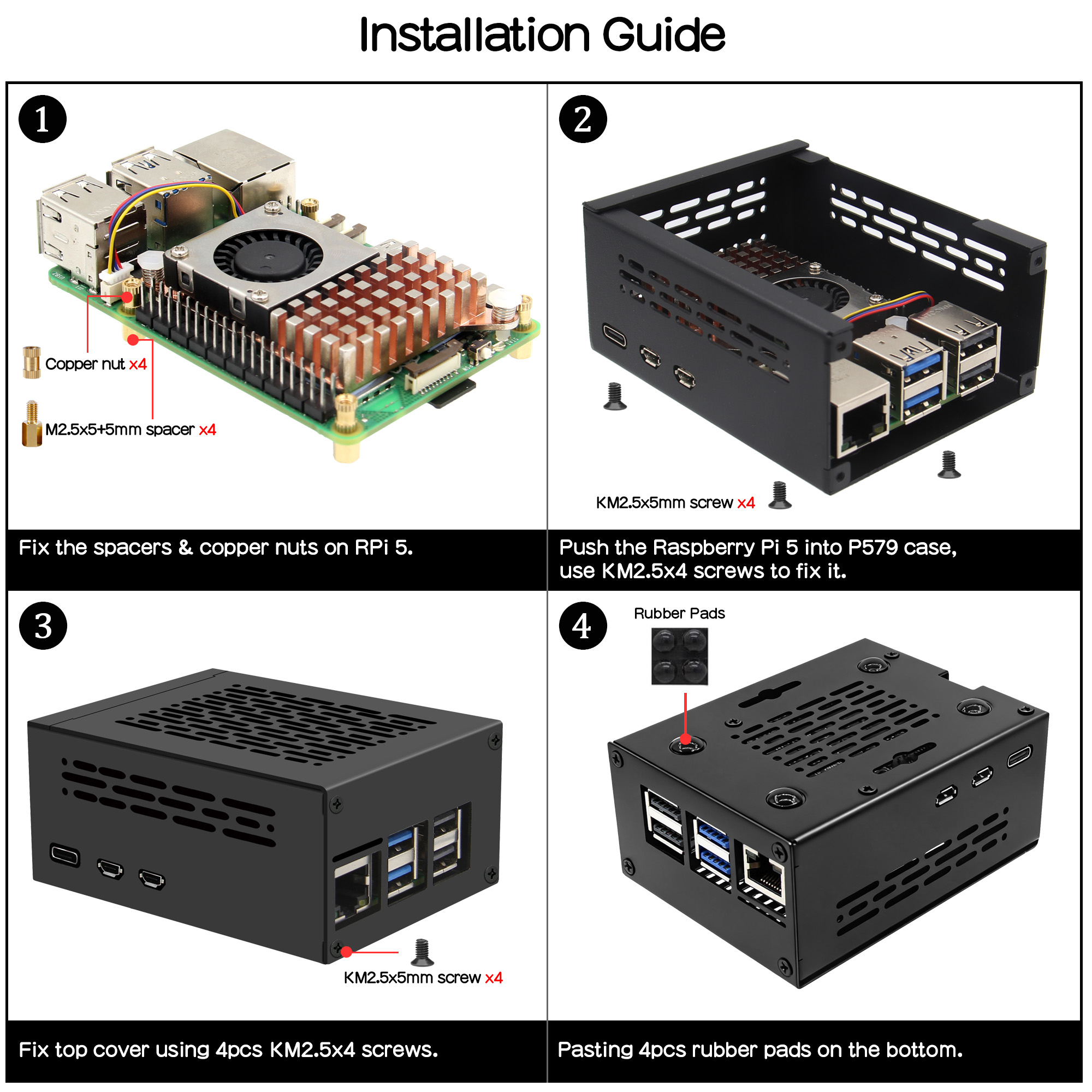 Installation Guide

1

Copper nut x4

M2.5x5+5mm spacer x4

Fix the spacers & copper nuts on RPi 5.

2

KM2.5x5mm screw x4

Push the Raspberry Pi 5 into P579 case, use KM2.5x4 screws to fix it.

3

KM2.5x5mm screw x4

Fix top cover using 4pcs KM2.5x4 screws.

4

Rubber Pads

Pasting 4pcs rubber pads on the bottom.