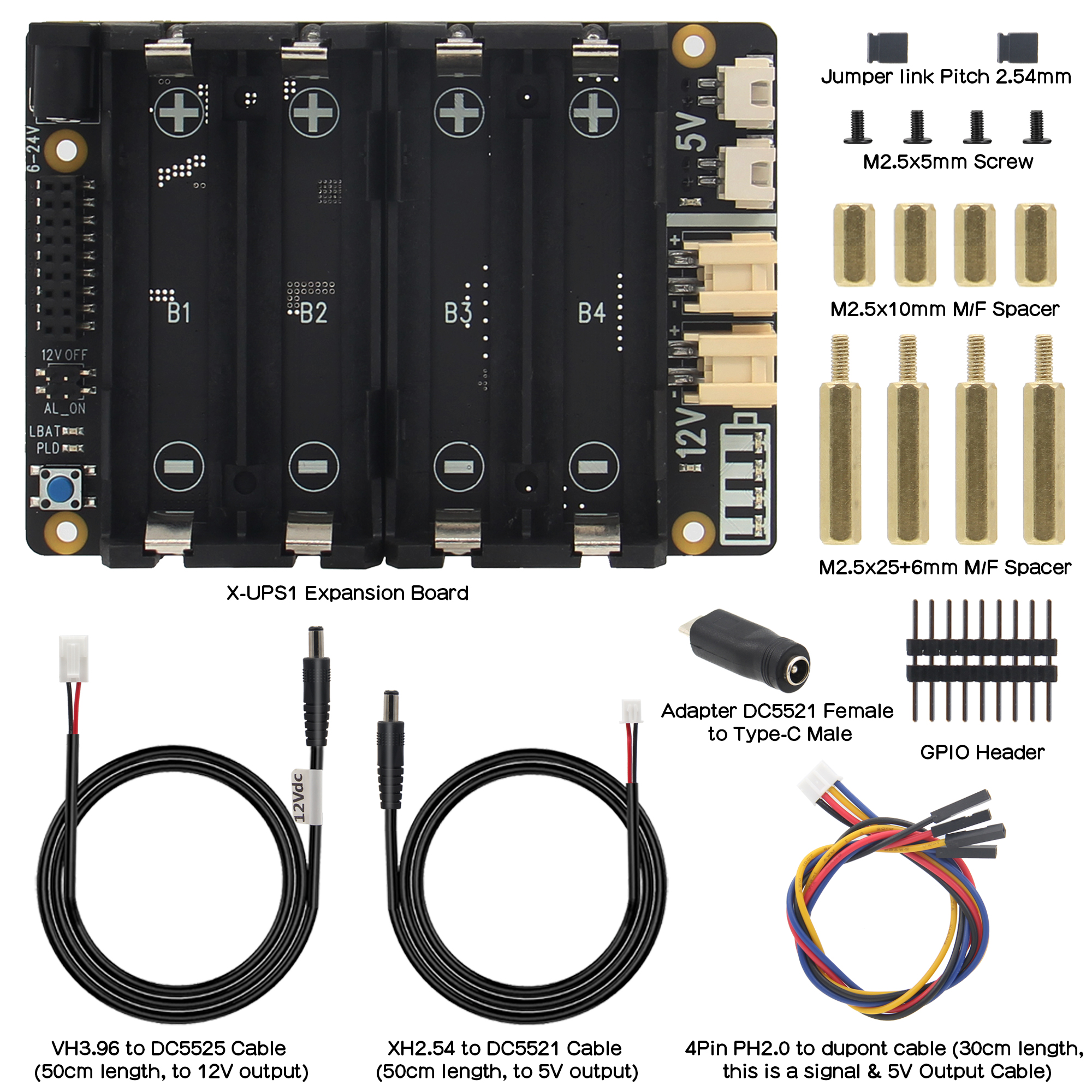 6-24V

12V OFF

AL_ON

LBAT

PLD

B1

B2

B3

B4

5V

12V

X-UPS1 Expansion Board

Jumper link Pitch 2.54mm

M2.5x5mm Screw

M2.5x10mm M/F Spacer

M2.5x25+6mm M/F Spacer

Adapter DC5521 Female to Type-C Male

GPIO Header

12Vdc

VH3.96 to DC5525 Cable (50cm length, to 12V output)

XH2.54 to DC5521 Cable (50cm length, to 5V output)

4Pin PH2.0 to dupont cable (30cm length, this is a signal & 5V Output Cable)