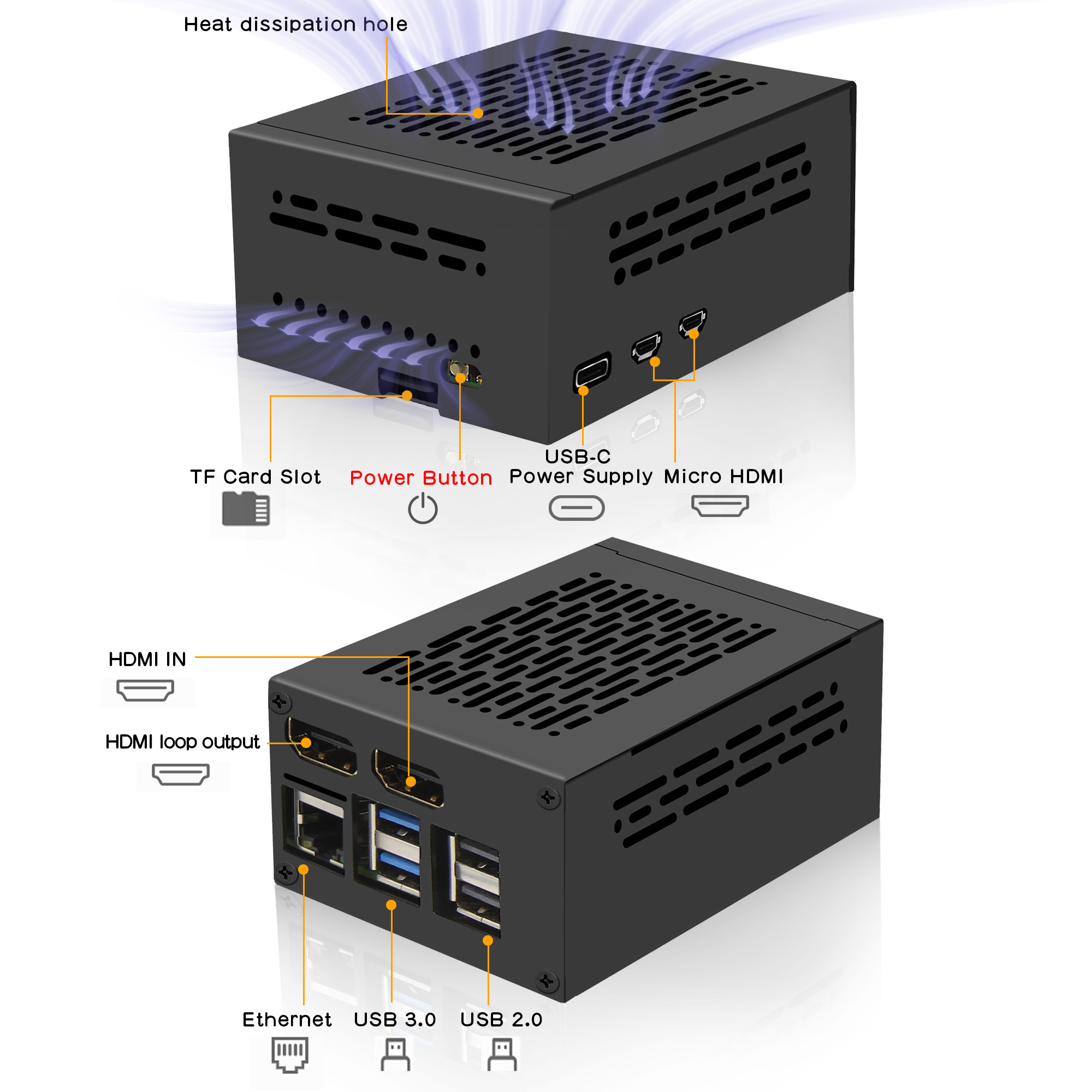 Heat dissipation hole

TF Card Slot

Power Button

USB-C
Power Supply

Micro HDMI

HDMI IN

HDMI loop output

Ethernet

USB 3.0

USB 2.0