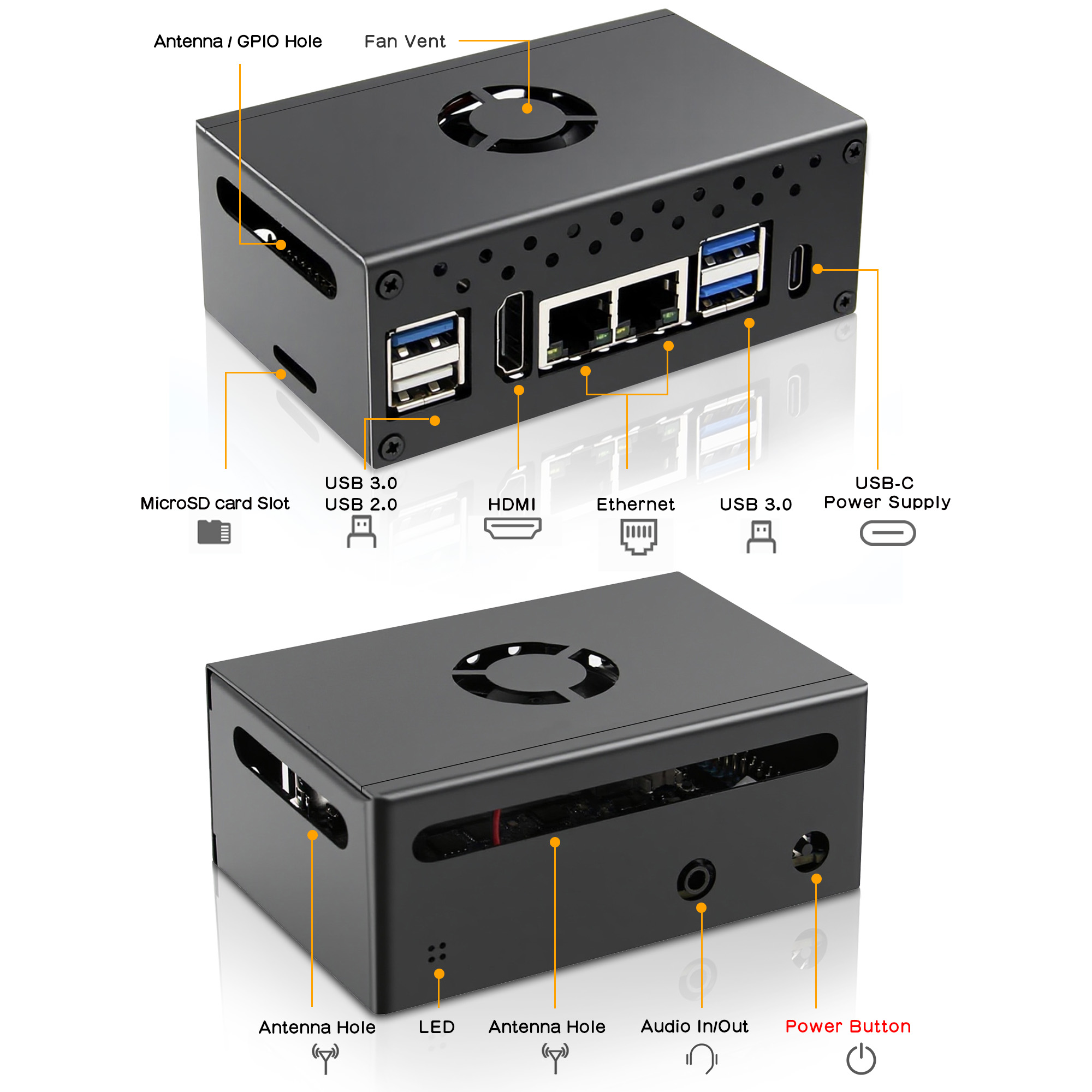 Antenna / GPIO Hole

Fan Vent

MicroSD card Slot

USB 3.0
USB 2.0

HDMI

Ethernet

USB 3.0

USB-C
Power Supply

Antenna Hole

LED

Antenna Hole

Audio In/Out

Power Button