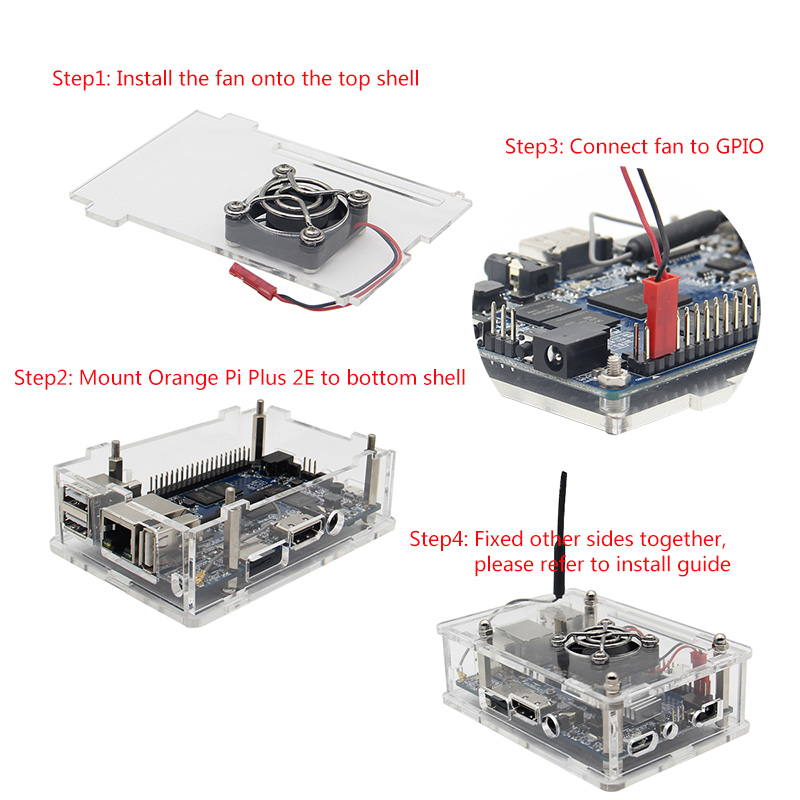 Step1: Install the fan onto the top shell

Step3: Connect fan to GPIO

Step2: Mount Orange Pi Plus 2E to bottom shell

Step4: Fixed other sides together, please refer to install guide