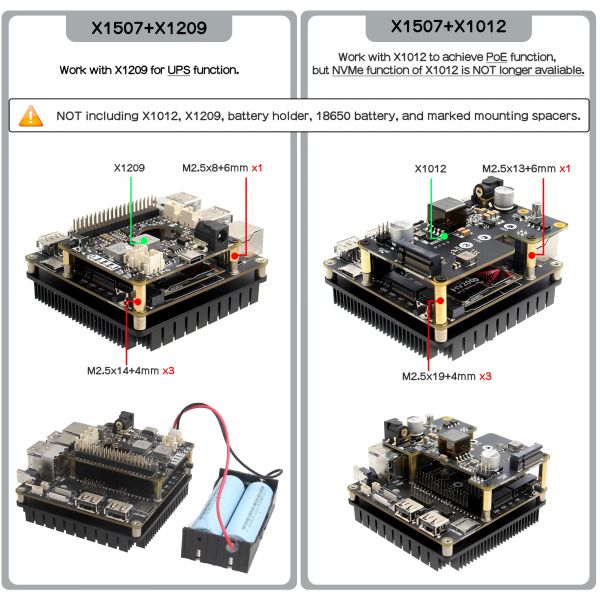 X1507+X1209

Work with X1209 for UPS function.

X1507+X1012

Work with X1012 to achieve PoE function, but NVMe function of X1012 is NOT longer avaliable.

NOT including X1012, X1209, battery holder, 18650 battery, and marked mounting spacers.

X1209

M2.5x8+6mm x1

M2.5x14+4mm x3

X1012

M2.5x13+6mm x1

M2.5x19+4mm x3